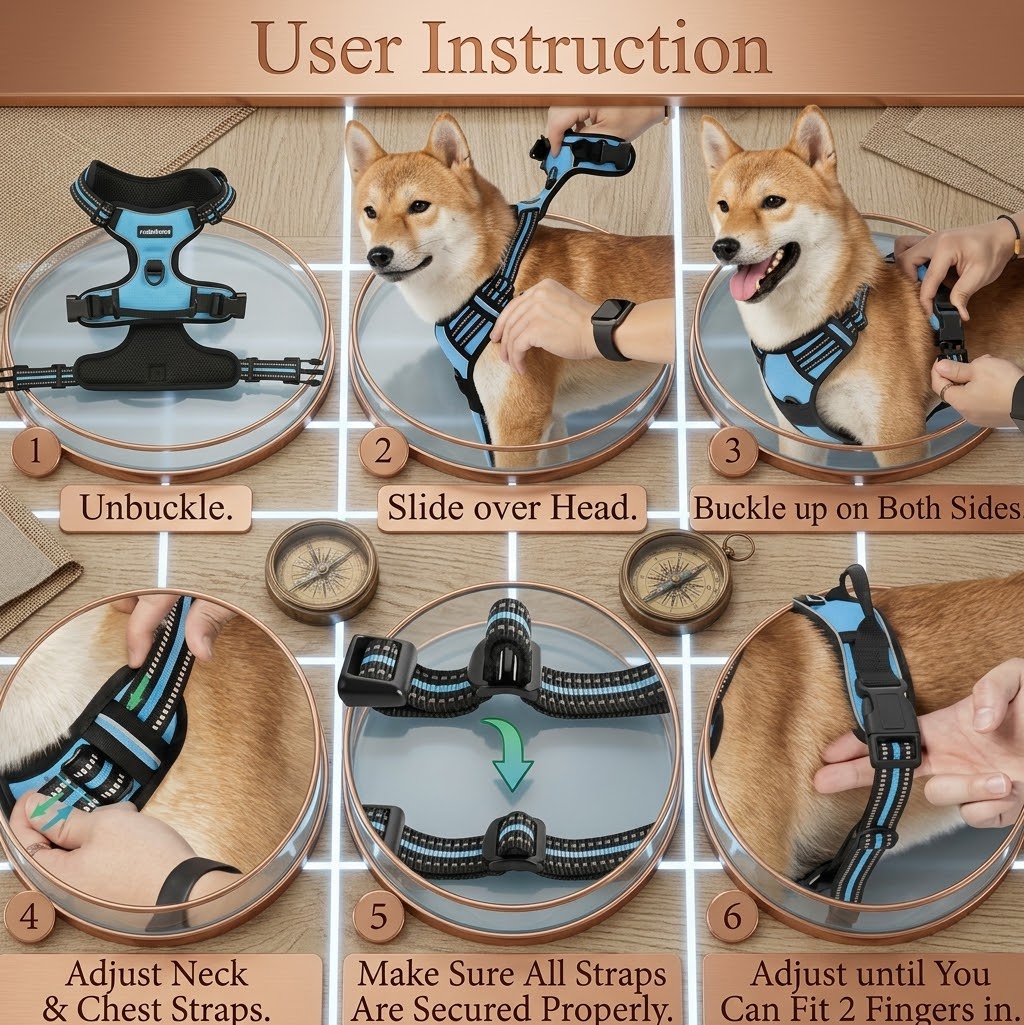 User Instruction

rabbitgoo

1

Unbuckle.

2

Slide over Head.

3

Buckle up on Both Sides.

4

Adjust Neck & Chest Straps.

5

Make Sure All Straps Are Secured Properly.

6

Adjust until You Can Fit 2 Fingers in.